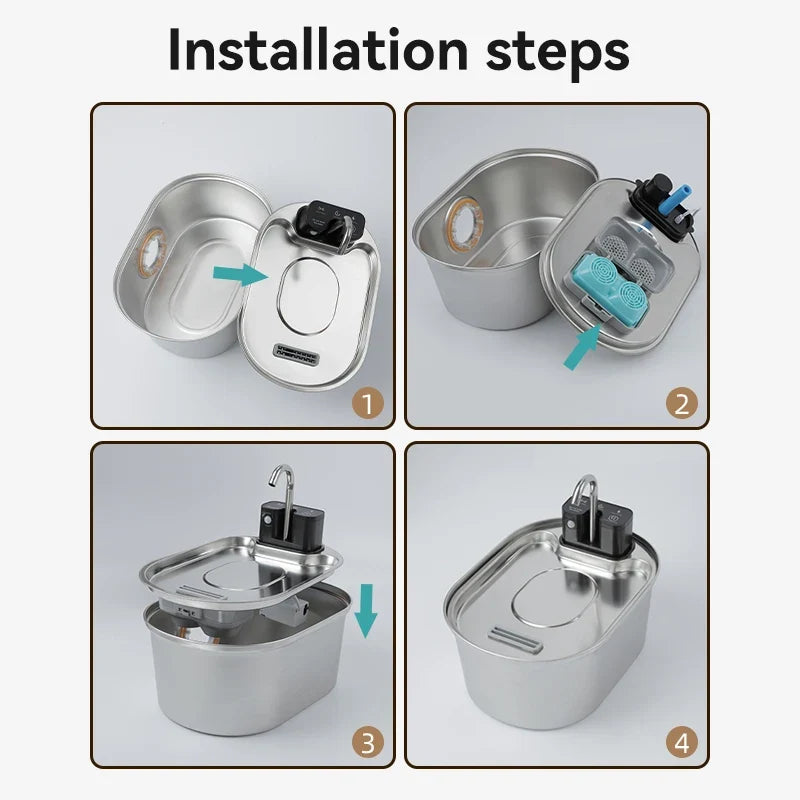 Installation steps

1

2

3

4